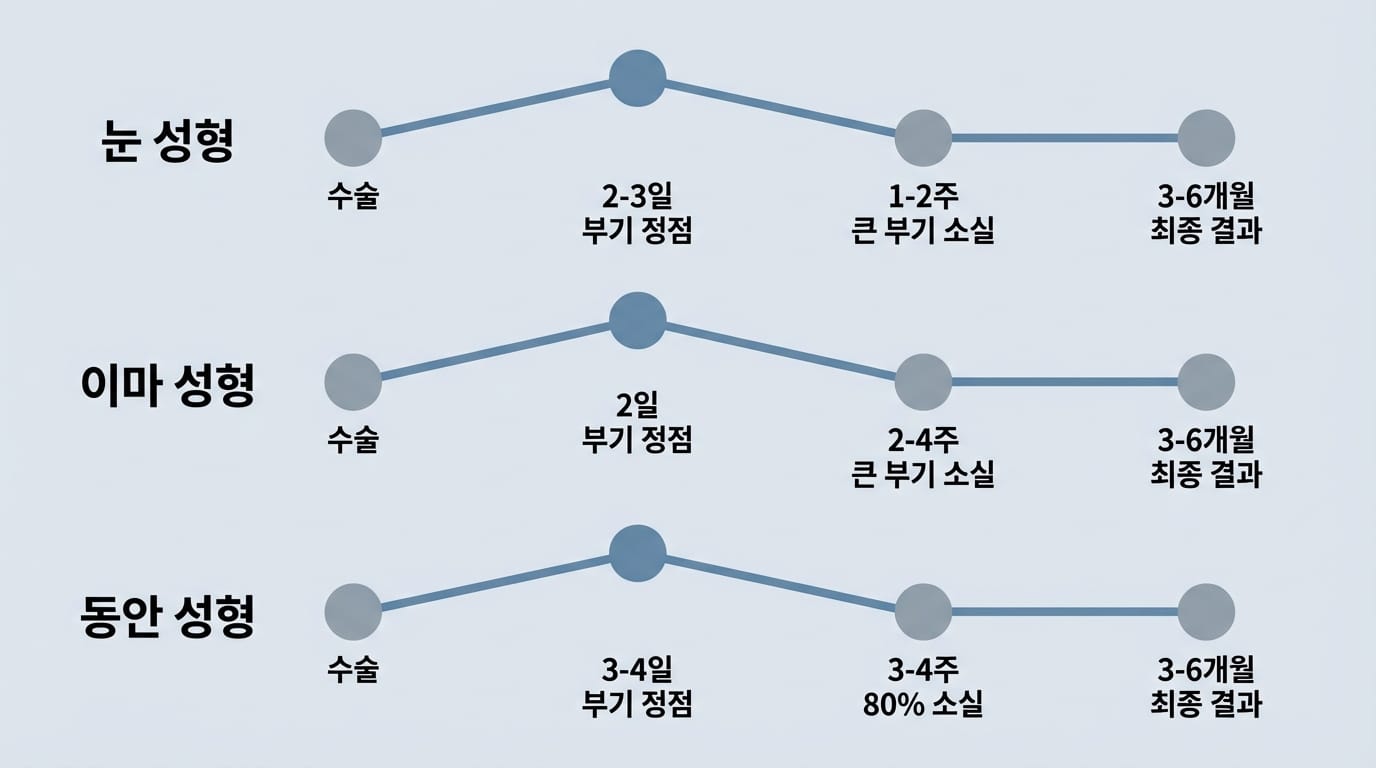 눈 성형

수술

2-3일
부기 정점

1-2주
큰 부기 소실

3-6개월
최종 결과

이마 성형

수술

2일
부기 정점

2-4주
큰 부기 소실

3-6개월
최종 결과

동안 성형

수술

3-4일
부기 정점

3-4주
80% 소실

3-6개월
최종 결과