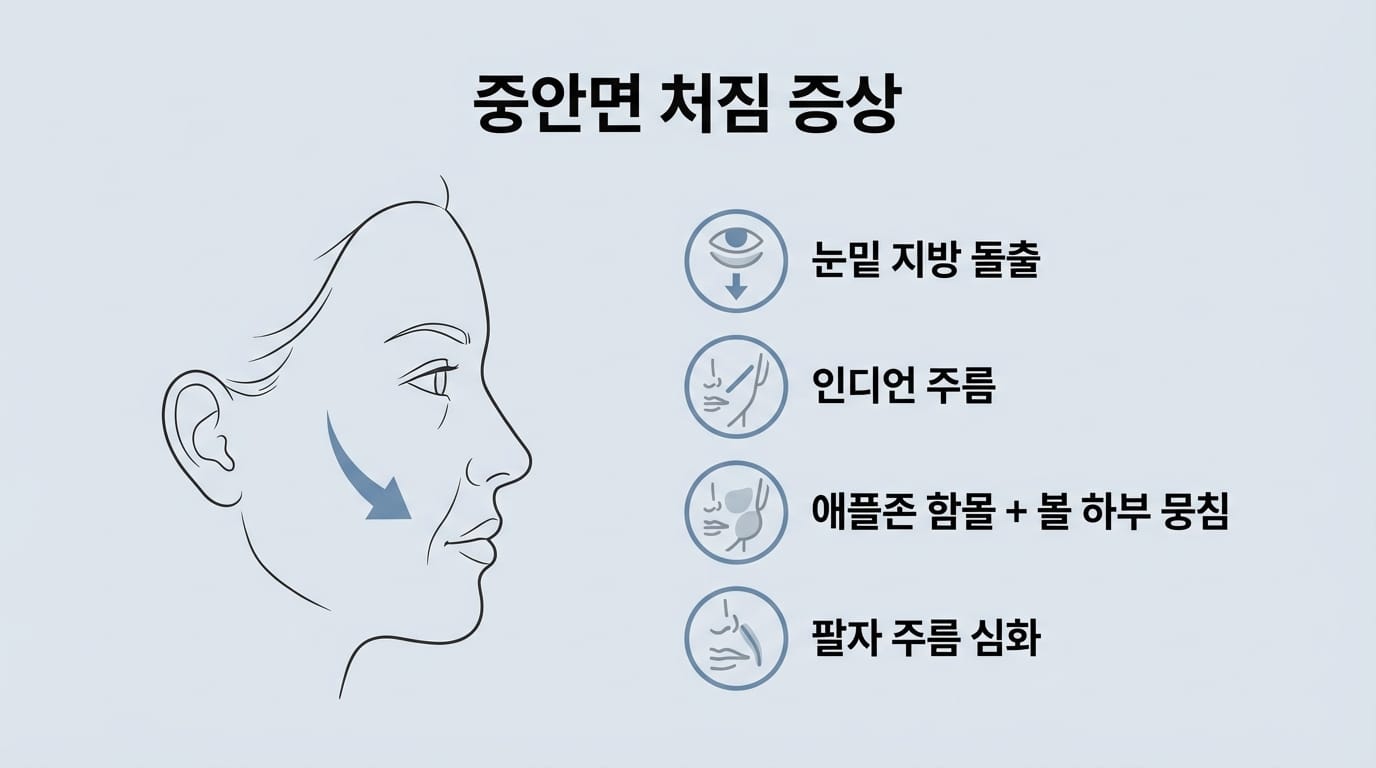 중안면 처짐 증상

눈밑 지방 돌출

인디언 주름

애플존 함몰 + 볼 하부 뭉침

팔자 주름 심화